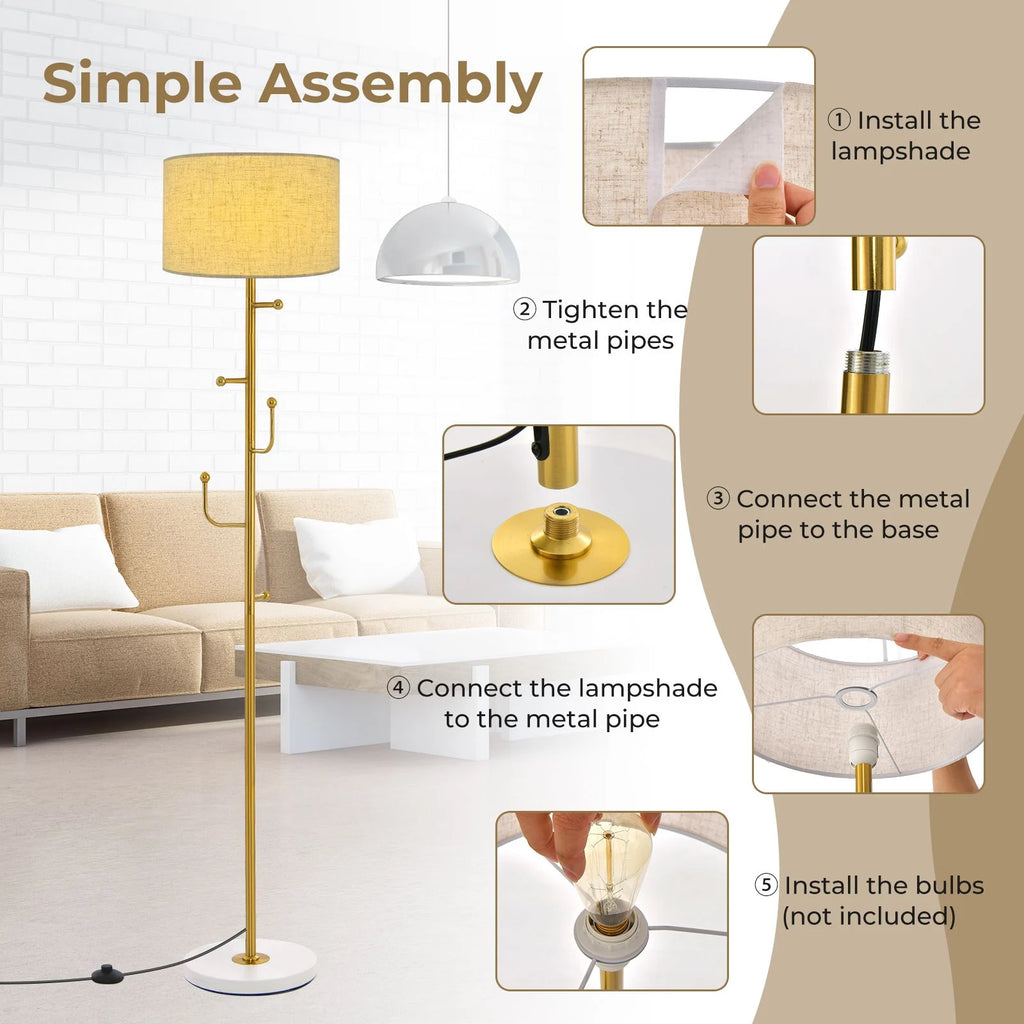 Simple Assembly

① Install the lampshade

② Tighten the metal pipes

③ Connect the metal pipe to the base

④ Connect the lampshade to the metal pipe

⑤ Install the bulbs (not included)